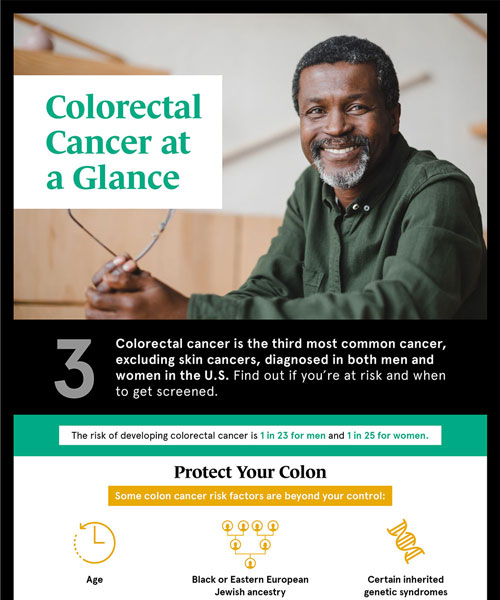 Colorectal Cancer at a Glance

3

Colorectal cancer is the third most common cancer, excluding skin cancers, diagnosed in both men and women in the U.S. Find out if you're at risk and when to get screened.

The risk of developing colorectal cancer is 1 in 23 for men and 1 in 25 for women.

Protect Your Colon

Some colon cancer risk factors are beyond your control:

Age

Black or Eastern European Jewish ancestry

Certain inherited genetic syndromes