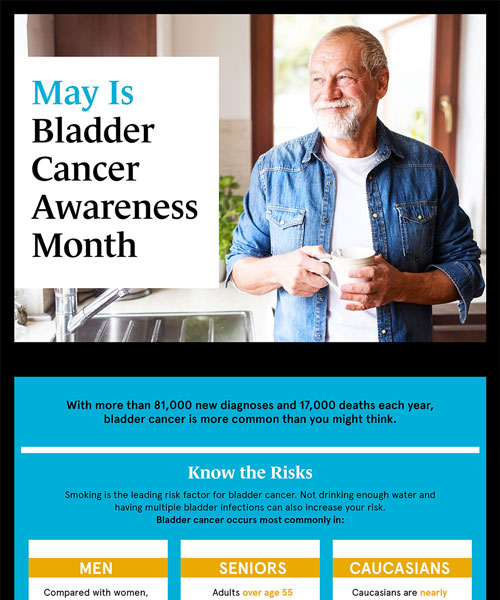 May Is Bladder Cancer Awareness Month

With more than 81,000 new diagnoses and 17,000 deaths each year, bladder cancer is more common than you might think.

Know the Risks

Smoking is the leading risk factor for bladder cancer. Not drinking enough water and having multiple bladder infections can also increase your risk.
Bladder cancer occurs most commonly in:

MEN

Compared with women,

SENIORS

Adults over age 55

CAUCASIANS

Caucasians are nearly