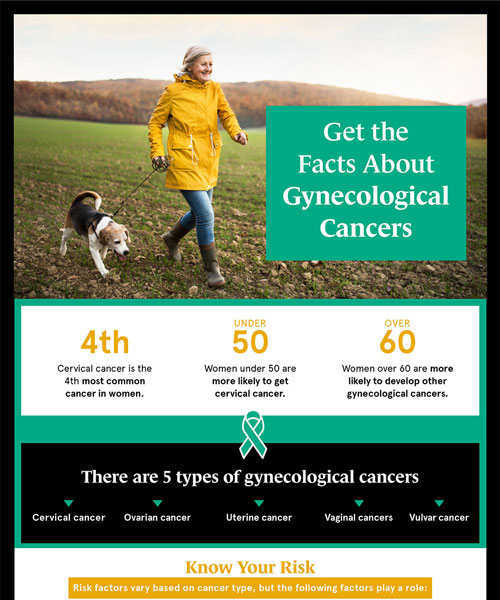 Get the Facts About Gynecological Cancers

4th
Cervical cancer is the 4th most common cancer in women.

UNDER
50
Women under 50 are more likely to get cervical cancer.

OVER
60
Women over 60 are more likely to develop other gynecological cancers.

There are 5 types of gynecological cancers

Cervical cancer
Ovarian cancer
Uterine cancer
Vaginal cancers
Vulvar cancer

Know Your Risk

Risk factors vary based on cancer type, but the following factors play a role: