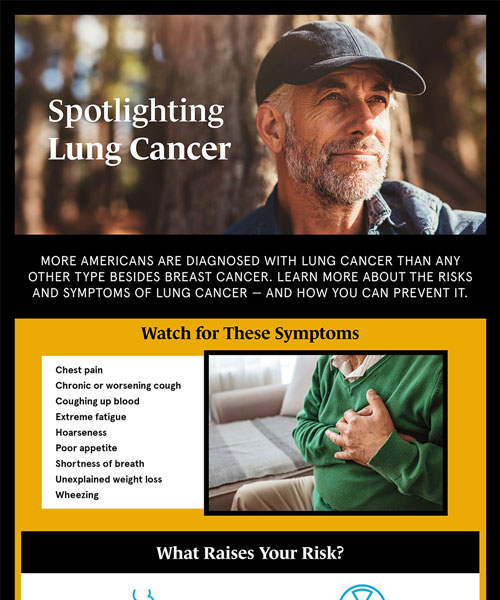 Spotlighting Lung Cancer

MORE AMERICANS ARE DIAGNOSED WITH LUNG CANCER THAN ANY OTHER TYPE BESIDES BREAST CANCER. LEARN MORE ABOUT THE RISKS AND SYMPTOMS OF LUNG CANCER — AND HOW YOU CAN PREVENT IT.

Watch for These Symptoms

Chest pain
Chronic or worsening cough
Coughing up blood
Extreme fatigue
Hoarseness
Poor appetite
Shortness of breath
Unexplained weight loss
Wheezing

What Raises Your Risk?