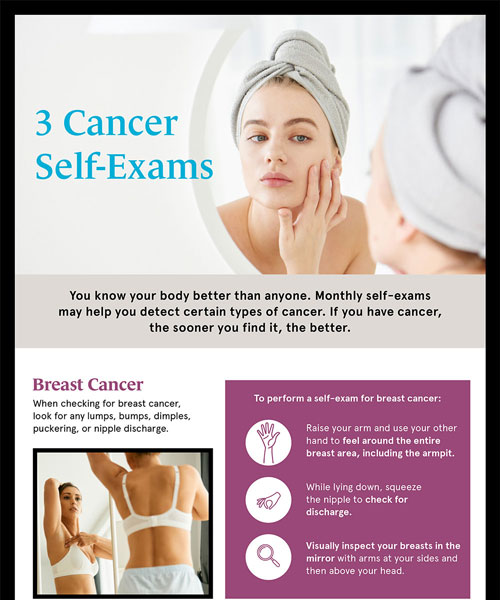 3 Cancer Self-Exams

You know your body better than anyone. Monthly self-exams may help you detect certain types of cancer. If you have cancer, the sooner you find it, the better.

Breast Cancer

When checking for breast cancer, look for any lumps, bumps, dimples, puckering, or nipple discharge.

To perform a self-exam for breast cancer:

Raise your arm and use your other hand to feel around the entire breast area, including the armpit.

While lying down, squeeze the nipple to check for discharge.

Visually inspect your breasts in the mirror with arms at your sides and then above your head.